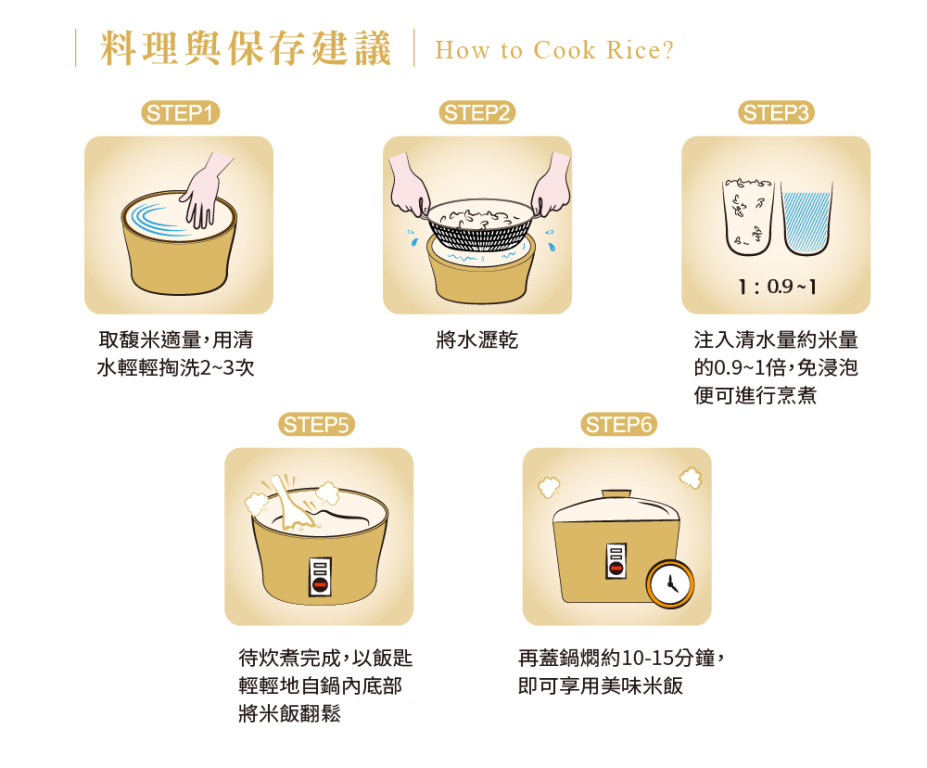 料理與保存建議 | How to Cook Rice?

STEP1

取馥米適量，用清水輕輕掏洗2~3次

STEP2

將水瀝乾

STEP3

1 : 0.9 ~ 1

注入清水量約米量的0.9~1倍，免浸泡便可進行烹煮

STEP5

待炊煮完成，以飯匙輕輕地自鍋內底部將米飯翻鬆

STEP6

再蓋鍋燜約10-15分鐘，即可享用美味米飯